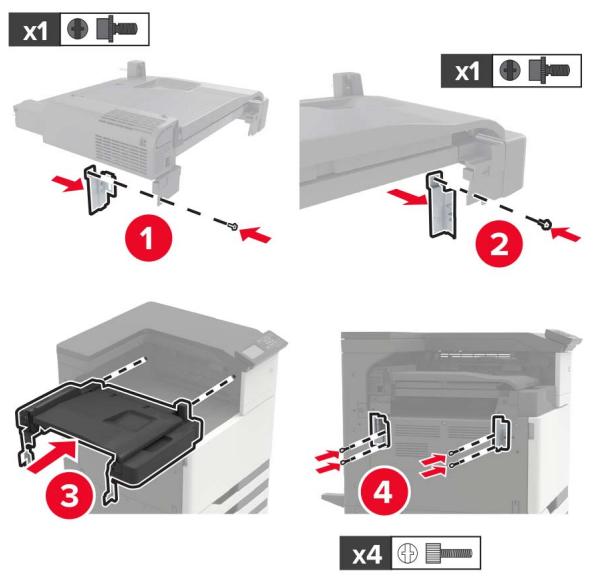 x1

x1

1

2

3

4

x4