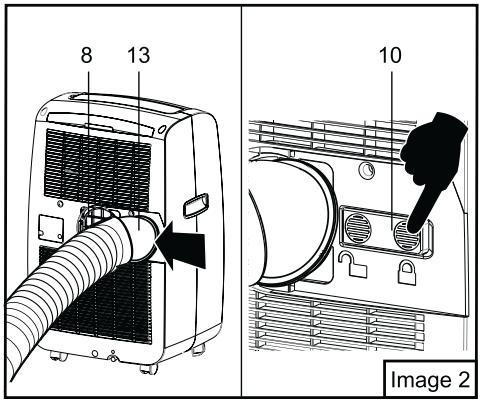 8
13
10
Image 2