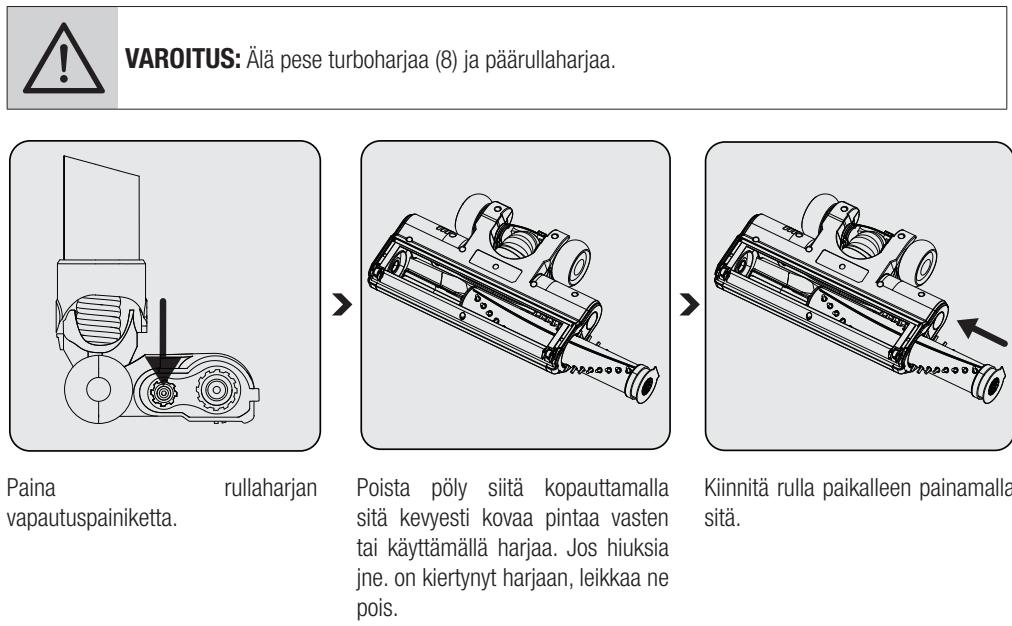 VAROITUS: Älä pese turboharjaa (8) ja päärullaharjaa.

Paina rullaharjan vapautuspainiketta.

Poista pöly siitä kopauttamalla sitä kevyesti kovaa pintaa vasten tai käyttämällä harjaa. Jos hiuksia jne. on kiertynyt harjaan, leikkaa ne pois.

Kiinnitä rulla paikalleen painamalla sitä.