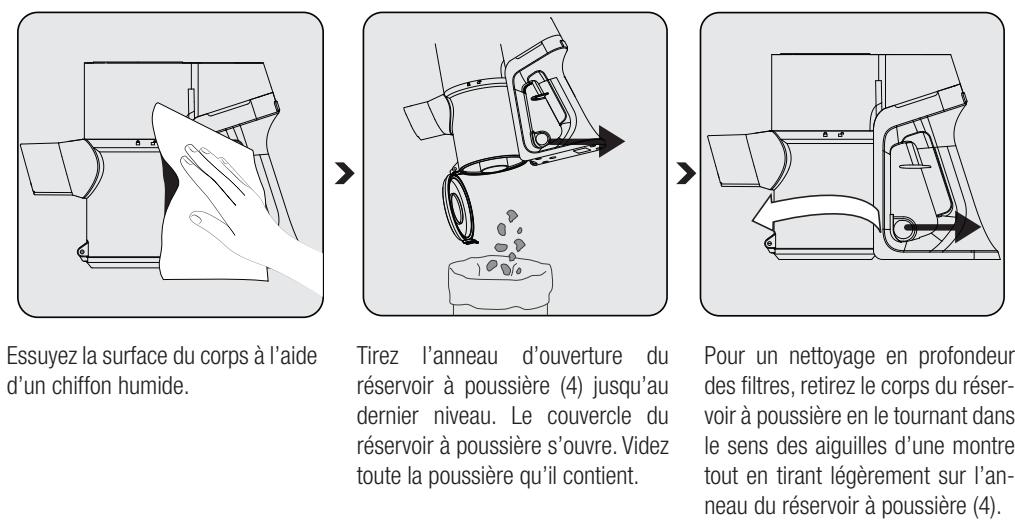 Essuyez la surface du corps à l'aide d'un chiffon humide.

Tirez l'anneau d'ouverture du réservoir à poussière (4) jusqu'au dernier niveau. Le couvercle du réservoir à poussière s'ouvre. Videz toute la poussière qu'il contient.

Pour un nettoyage en profondeur des filtres, retirez le corps du réservoir à poussière en le tournant dans le sens des aiguilles d'une montre tout en tirant légèrement sur l'anneau du réservoir à poussière (4).