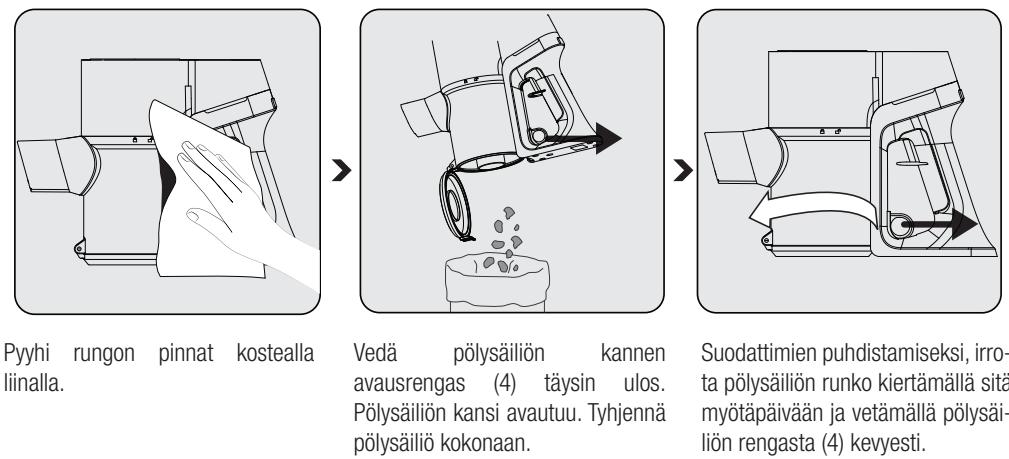 Pyyhi rungon pinnat kostealla liinalla.

Vedä pölysäiliön kannen avausrengas (4) täysin ulos. Pölysäiliön kansi avautuu. Tyhjennä pölysäiliö kokonaan.

Suodattimien puhdistamiseksi, irrota pölysäiliön runko kiertämällä sitä myötäpäivään ja vetämällä pölysäiliön rengasta (4) kevyesti.