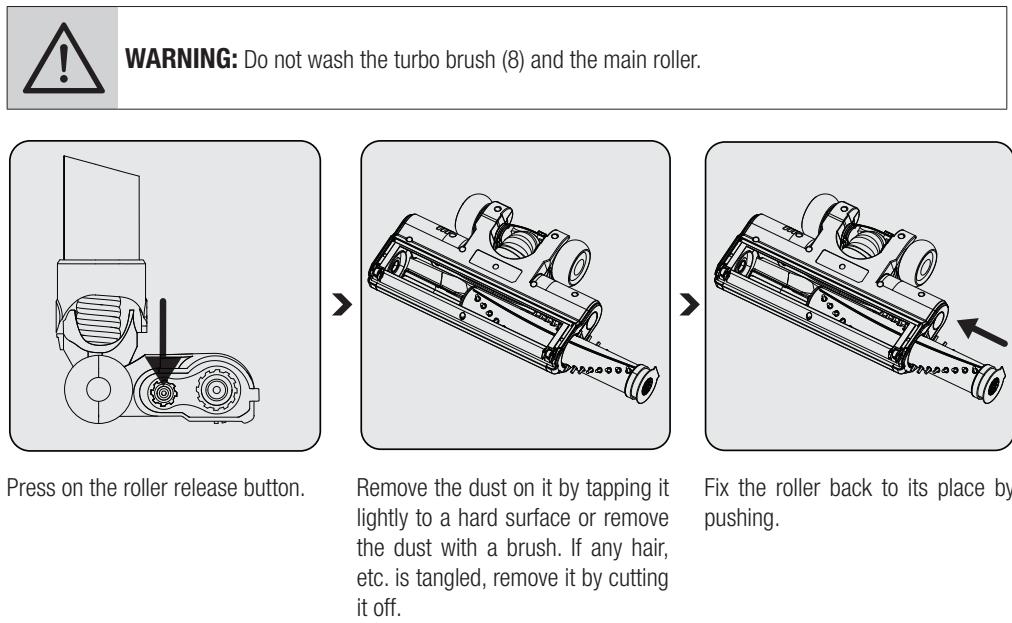 WARNING: Do not wash the turbo brush (8) and the main roller.

Press on the roller release button.

Remove the dust on it by tapping it lightly to a hard surface or remove the dust with a brush. If any hair, etc. is tangled, remove it by cutting it off.

Fix the roller back to its place by pushing.