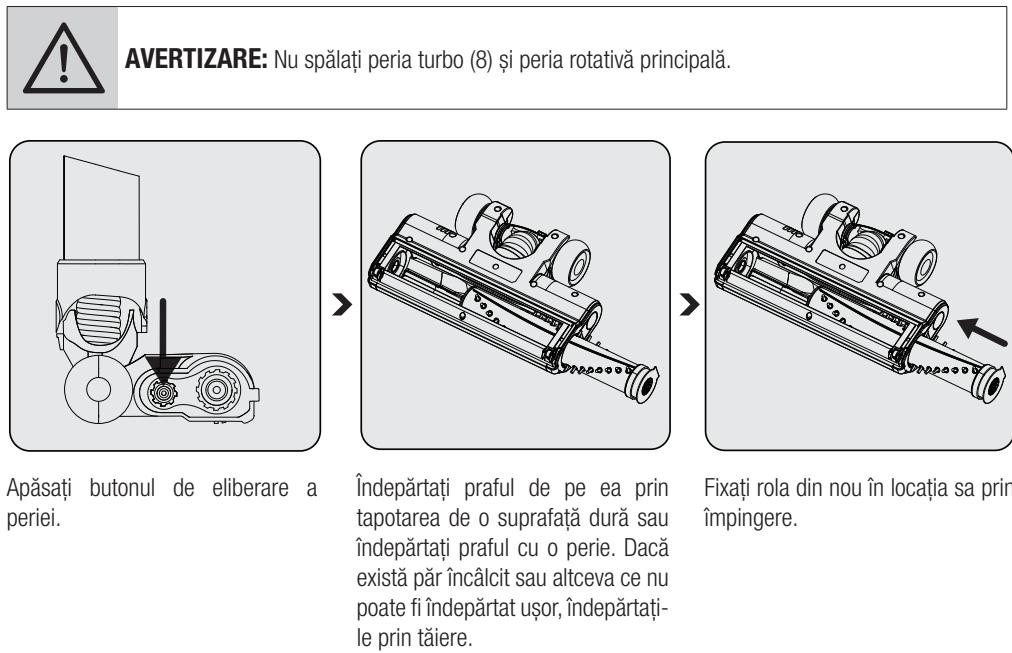 **AVERTIZARE:** Nu spălați peria turbo (8) și peria rotativă principală.

Apăsați butonul de eliberare a periei.

Îndepărtați praful de pe ea prin tapotarea de o suprafață dură sau îndepărtați praful cu o perie. Dacă există păr încâlcit sau altceva ce nu poate fi îndepărtat ușor, îndepărtați-le prin tăiere.

Fixați rola din nou în locația sa prin împingere.