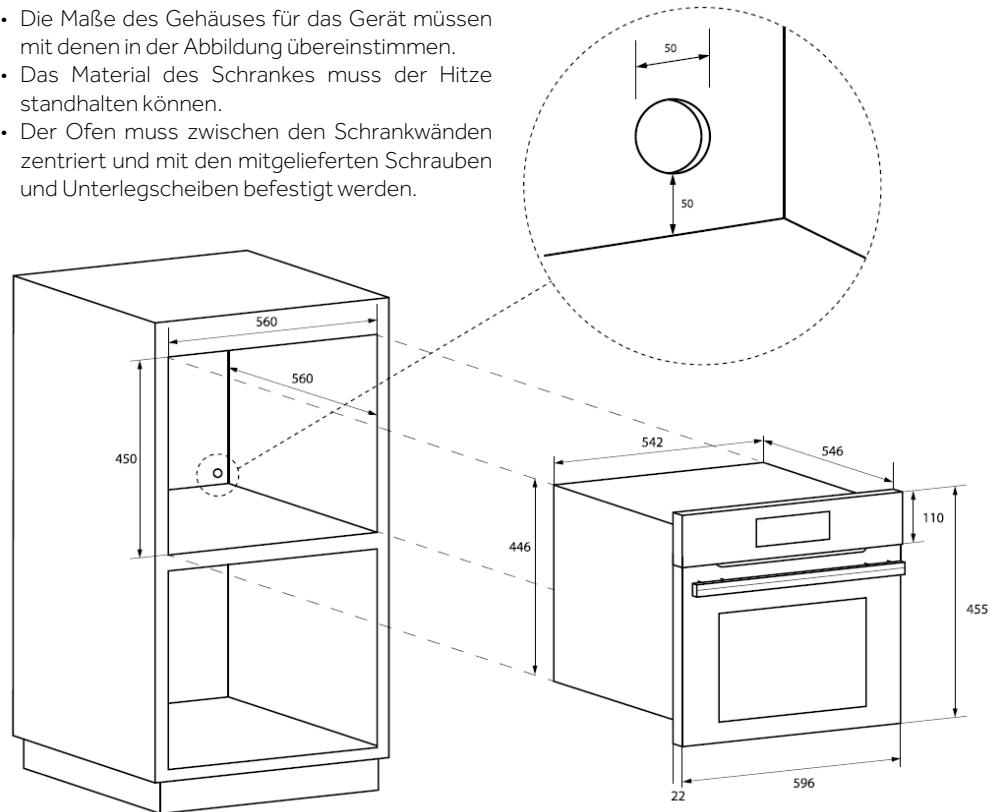 • Die Maße des Gehäuses für das Gerät müssen mit denen in der Abbildung übereinstimmen.
• Das Material des Schrankes muss der Hitze standhalten können.
• Der Ofen muss zwischen den Schrankwänden zentriert und mit den mitgelieferten Schrauben und Unterlegscheiben befestigt werden.

50
50

560
560
450

542
546
446
110
455
22
596