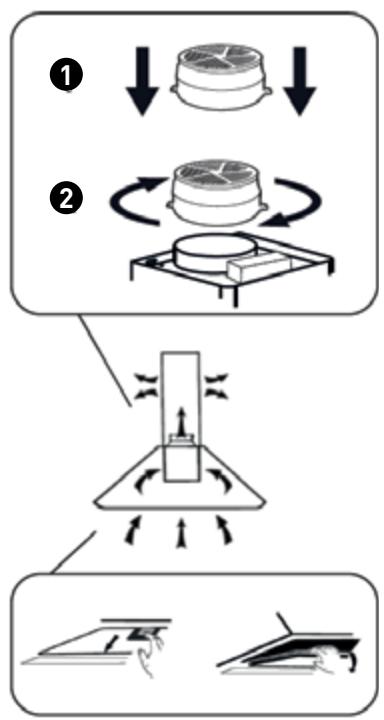 1

2