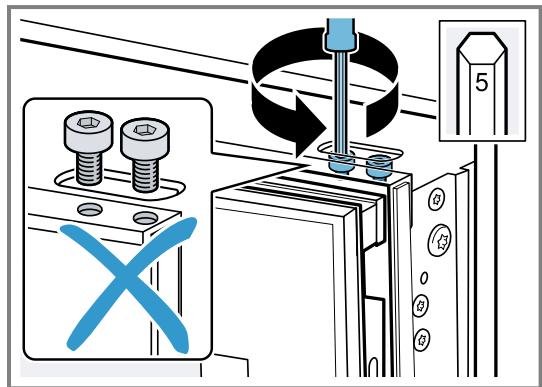 5