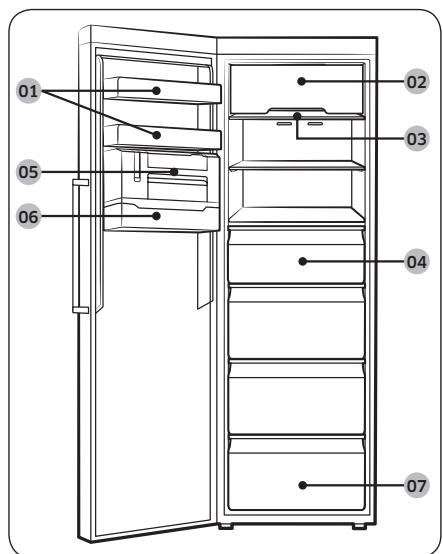 01
02
03
05
06
04
07