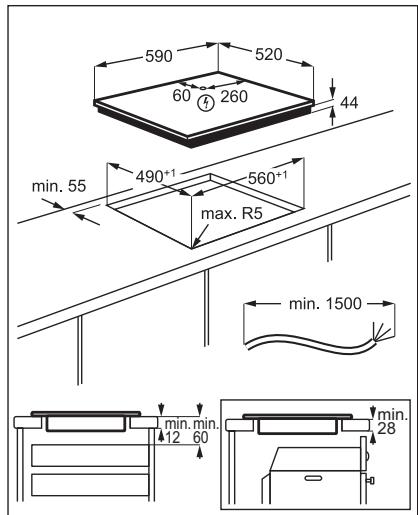 590
520
60
260
44
$490^{+1}$
$560^{+1}$
min. 55
max. R5
min. 1500
min.
12
min.
60
min.
28