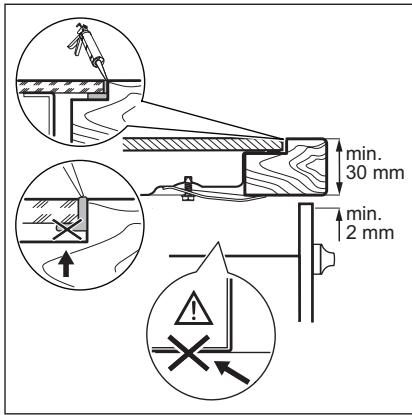 min.
30 mm

min.
2 mm