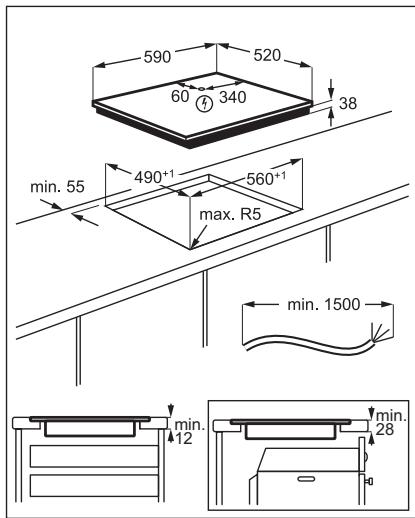 590
520
60
340
38
$490^{+1}$
$560^{+1}$
min. 55
max. R5
min. 1500
min. 12
min. 28