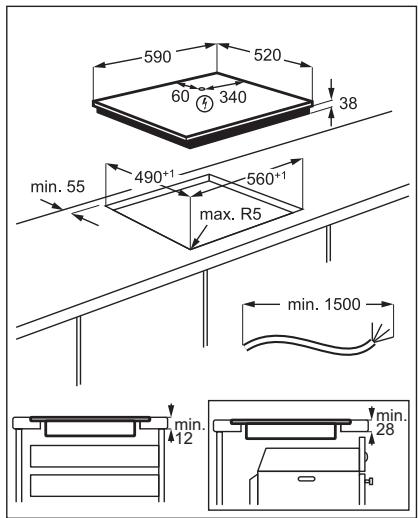 590
520
60
340
38
$490^{+1}$
$560^{+1}$
min. 55
max. R5
min. 1500
min.
12
min.
28