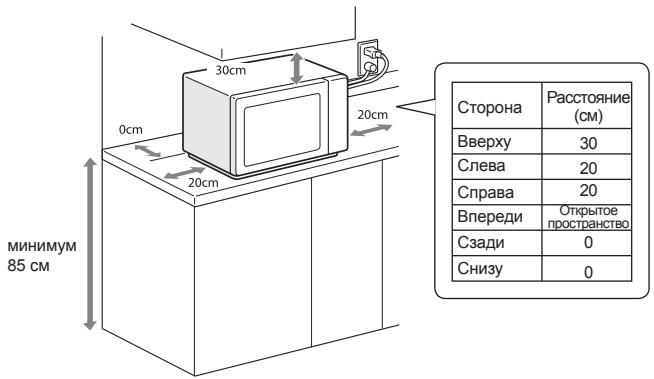 30cm

0cm

20cm

20cm

минимум
85 см

| Сторона | Расстояние (см) |
|---|---|
| Вверху | 30 |
| Слева | 20 |
| Справа | 20 |
| Впереди | Открытое пространство |
| Сзади | 0 |
| Снизу | 0 |