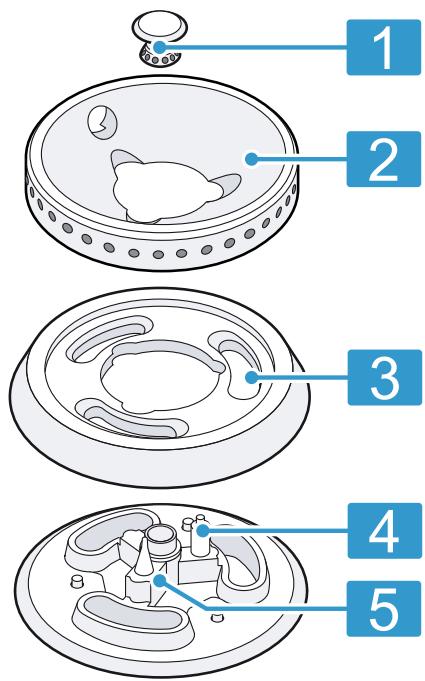 1
2
3
4
5