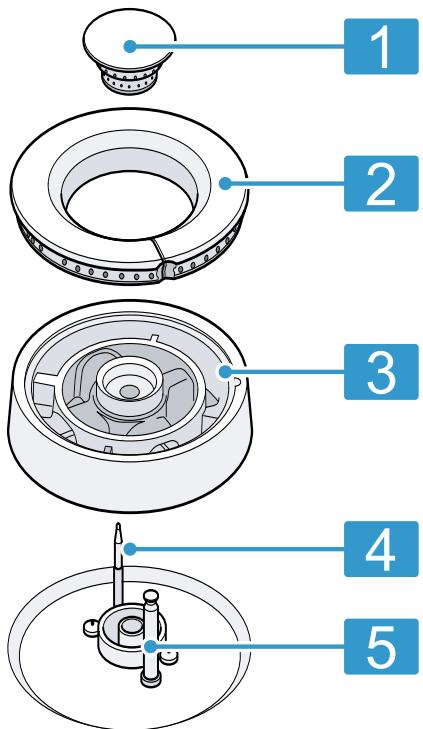 1
2
3
4
5