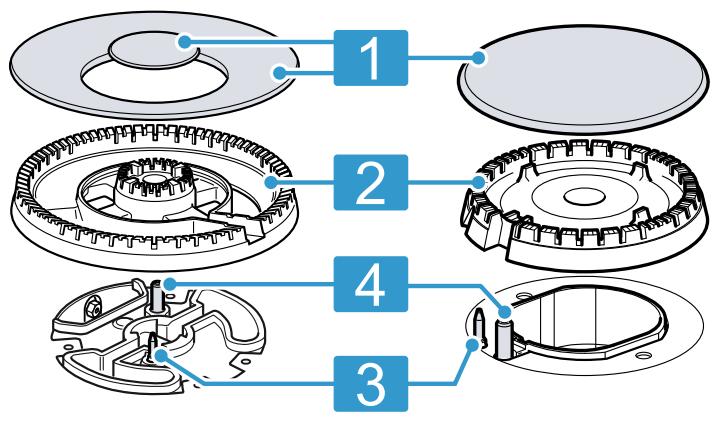 1
2
4
3