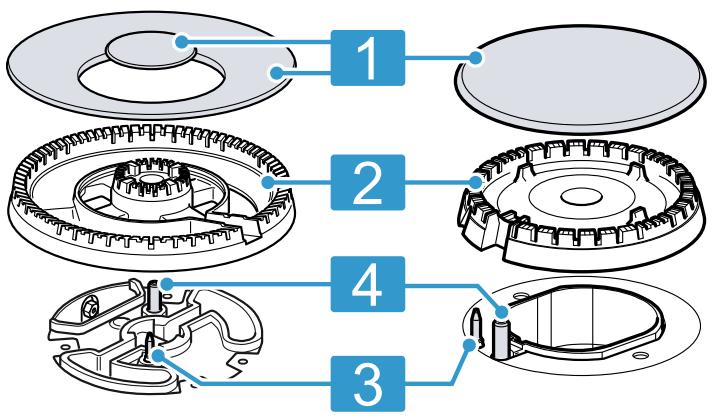 1
2
4
3