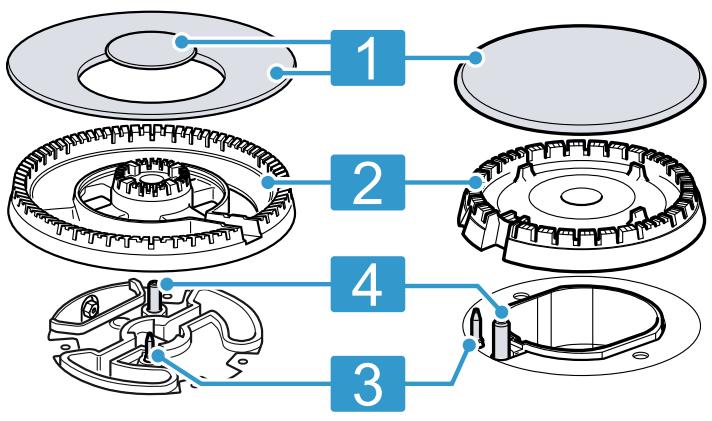 1
2
4
3