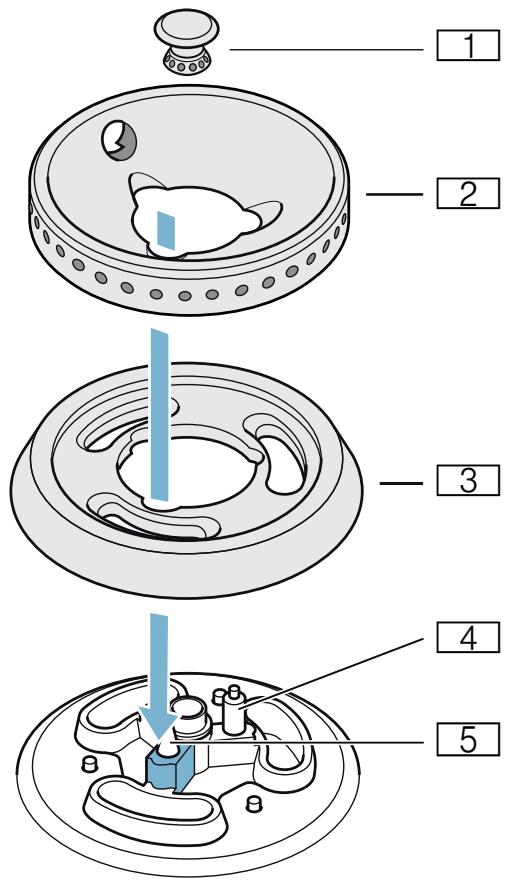 1
2
3
4
5