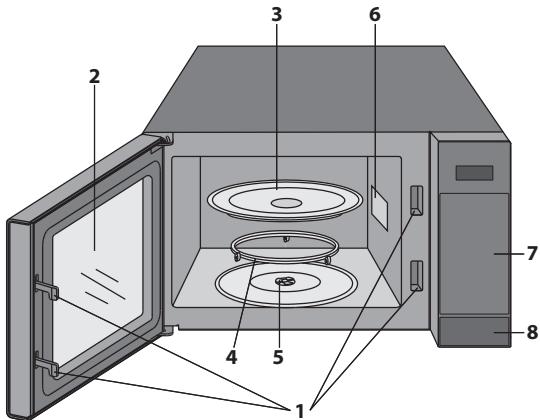 3
6
2
7
8
4
5
1