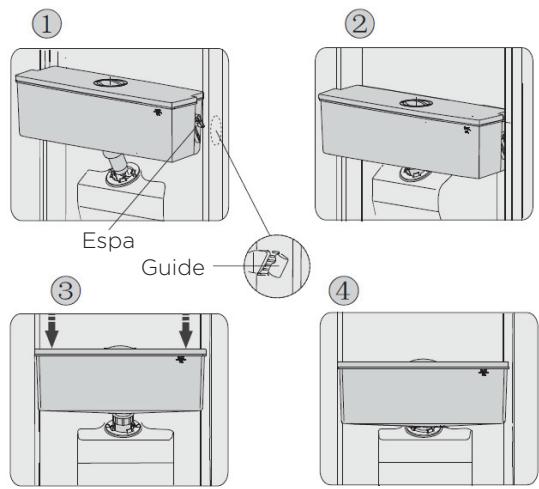 ①
②
Espa
Guide
③
④