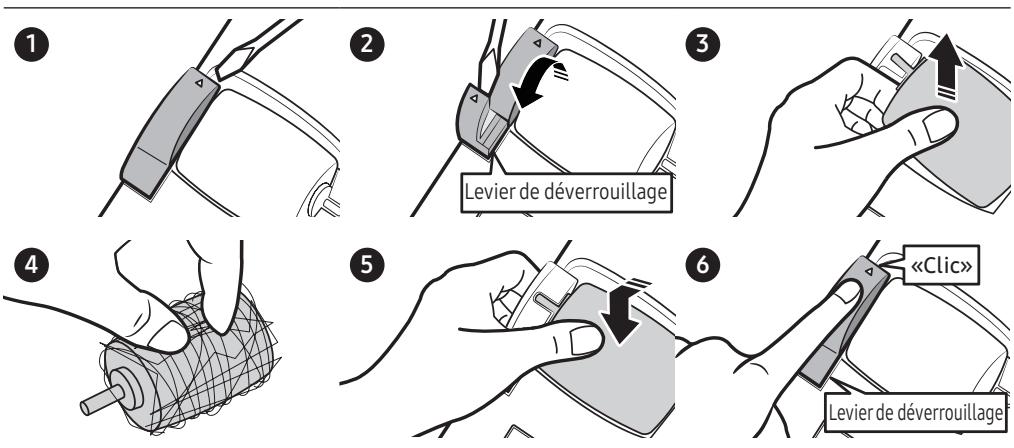 1

2

Levier de déverrouillage

3

4

5

6

«Clic»

Levier de déverrouillage