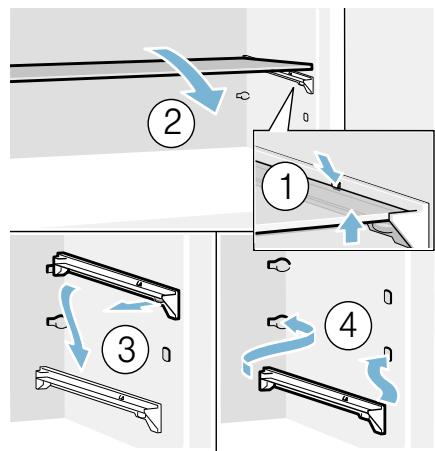 2
1
3
4