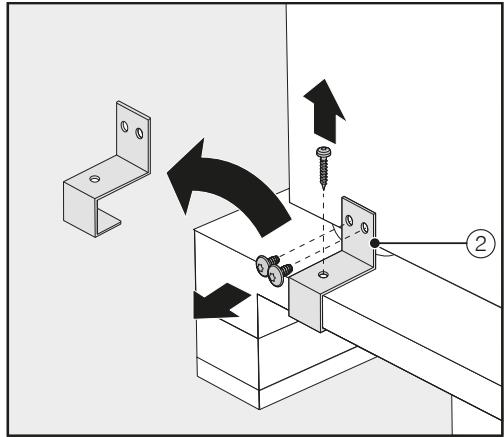 2