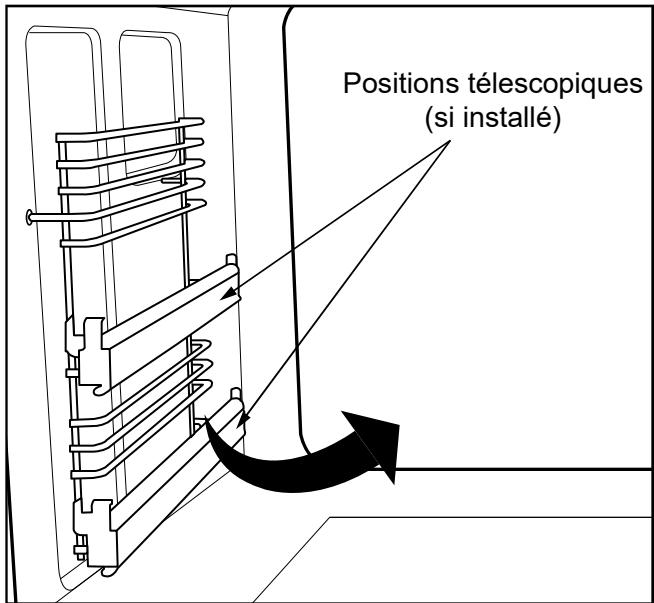 Positions télescopiques
(si installé)