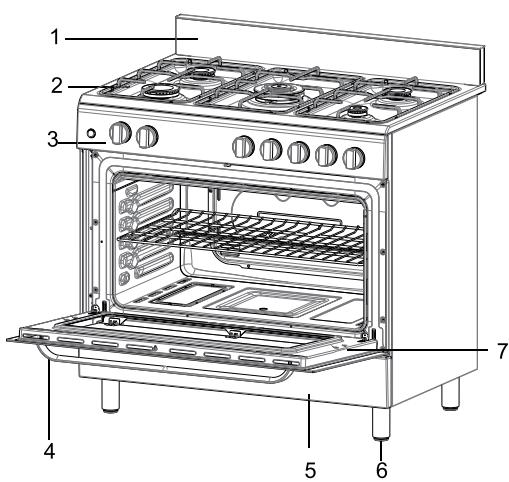 1
2
3
7
4
5
6