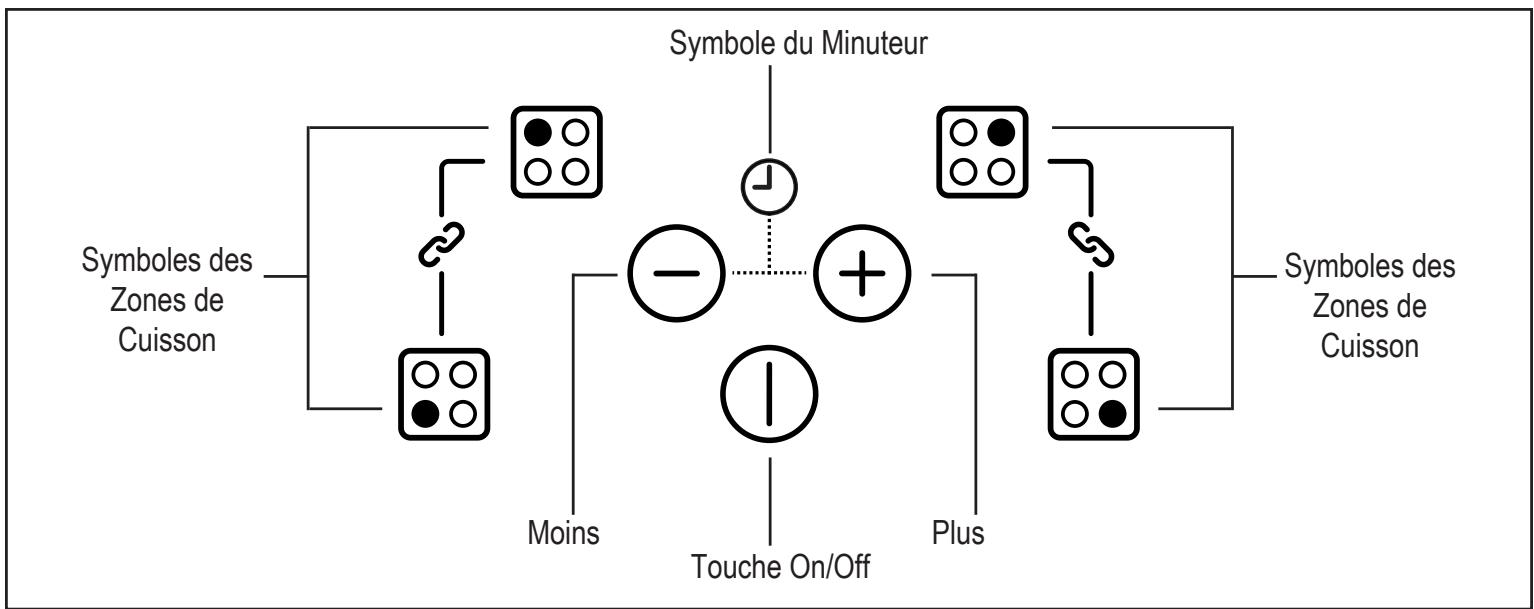 Symbole du Minuteur

Symboles des Zones de Cuisson

Symboles des Zones de Cuisson

Moins

Touche On/Off

Plus