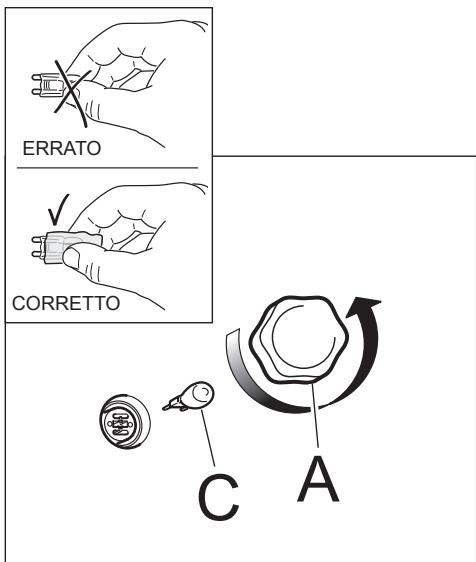 ERRATO

CORRETTO

C

A