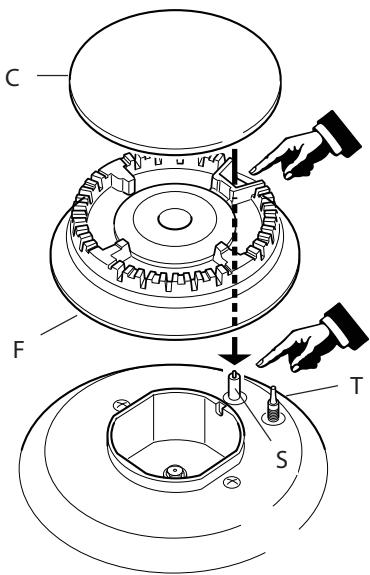 C

F

T

S