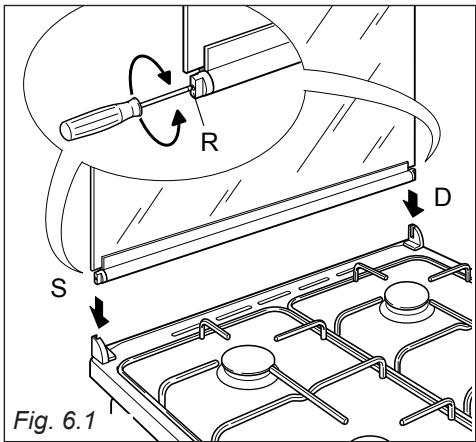 R
D
S
Fig. 6.1