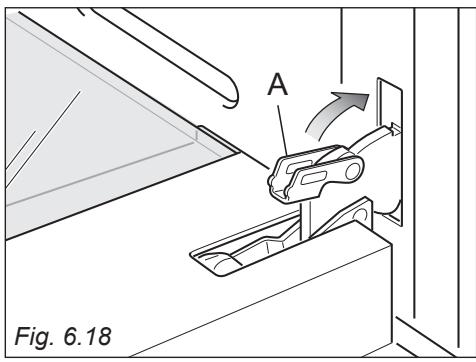 A

Fig. 6.18