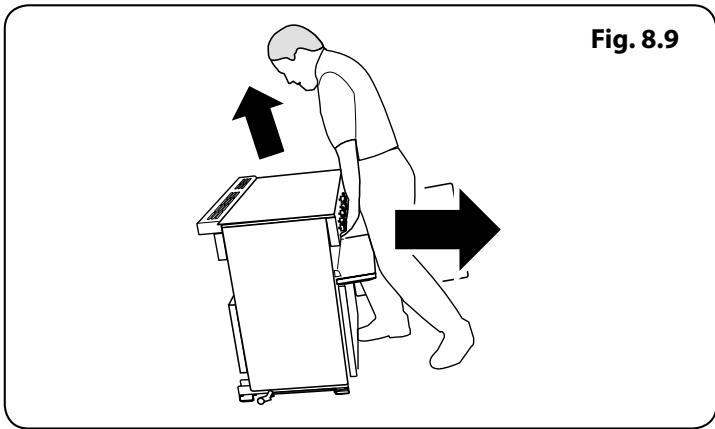 Fig. 8.9