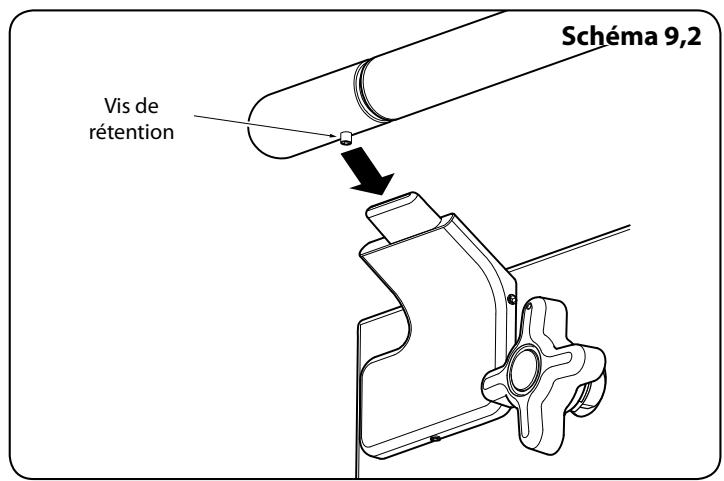 Schéma 9,2

Vis de rétention