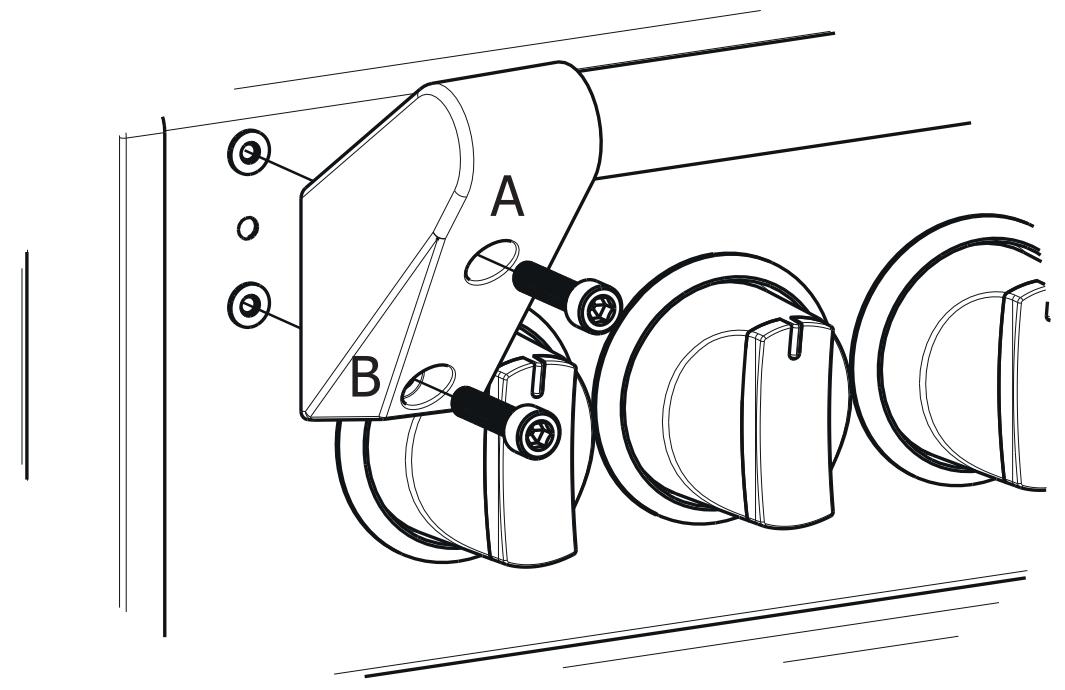 A

B