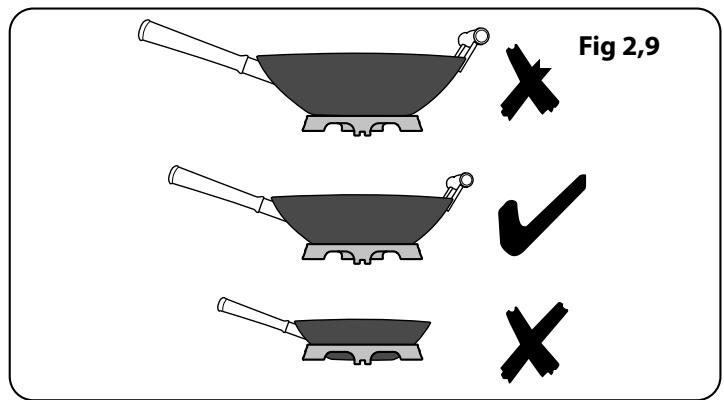 Fig 2,9