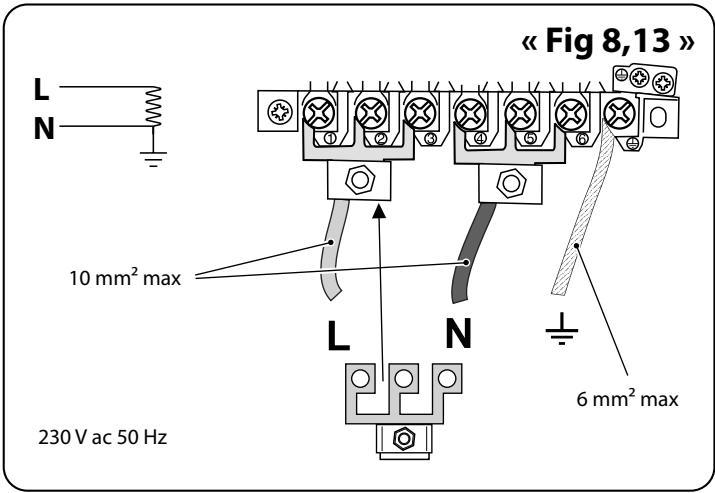 « Fig 8,13 »

L

N

1 2 3 4 5 6

10 mm² max

L

N

6 mm² max

230 V ac 50 Hz