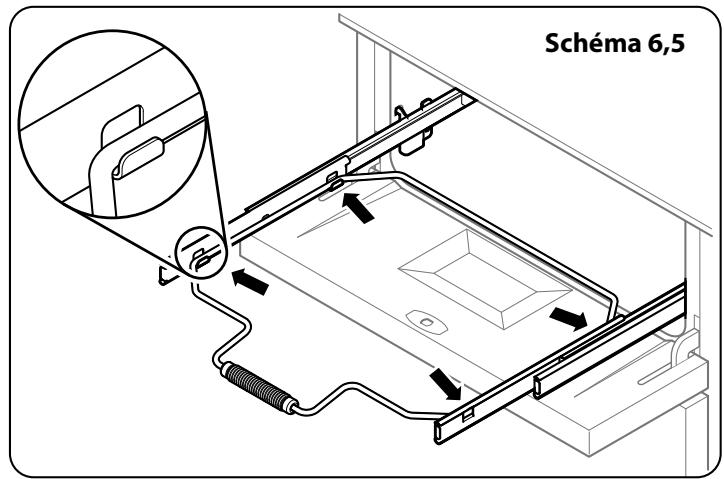 Schéma 6,5