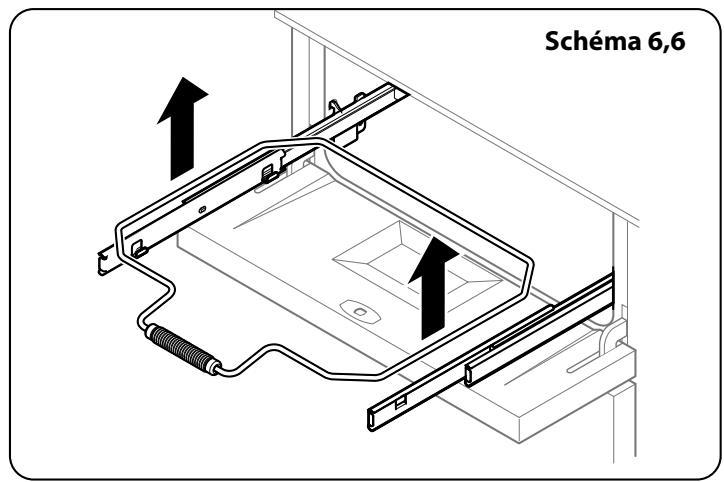 Schéma 6,6