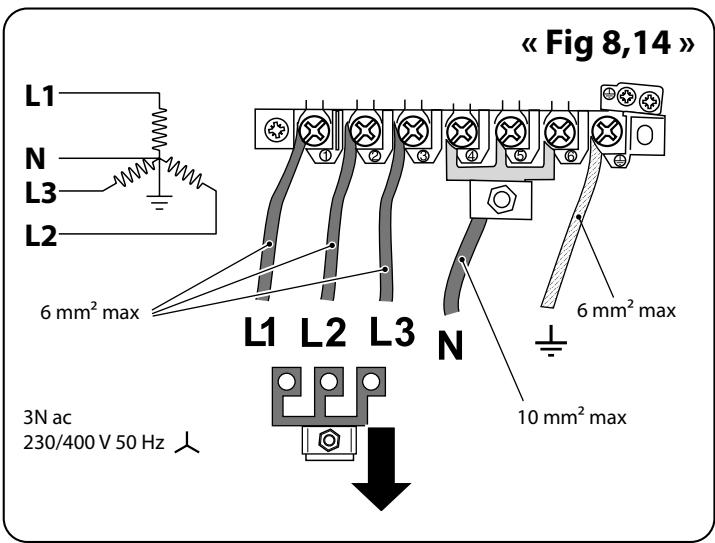 « Fig 8,14 »

L1

N

L3

L2

① ② ③ ④ ⑤ ⑥

6 mm² max

L1 L2 L3 N

6 mm² max

10 mm² max

3N ac
230/400 V 50 Hz