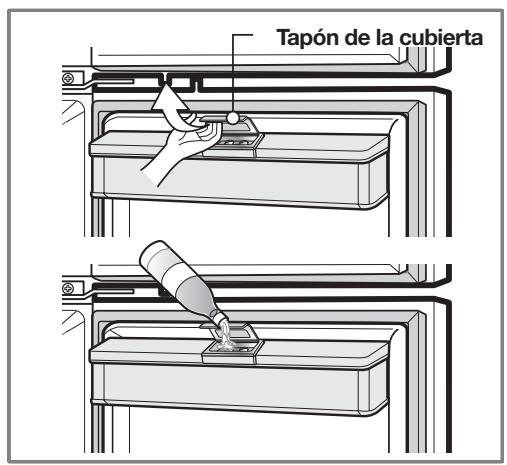 Tapón de la cubierta