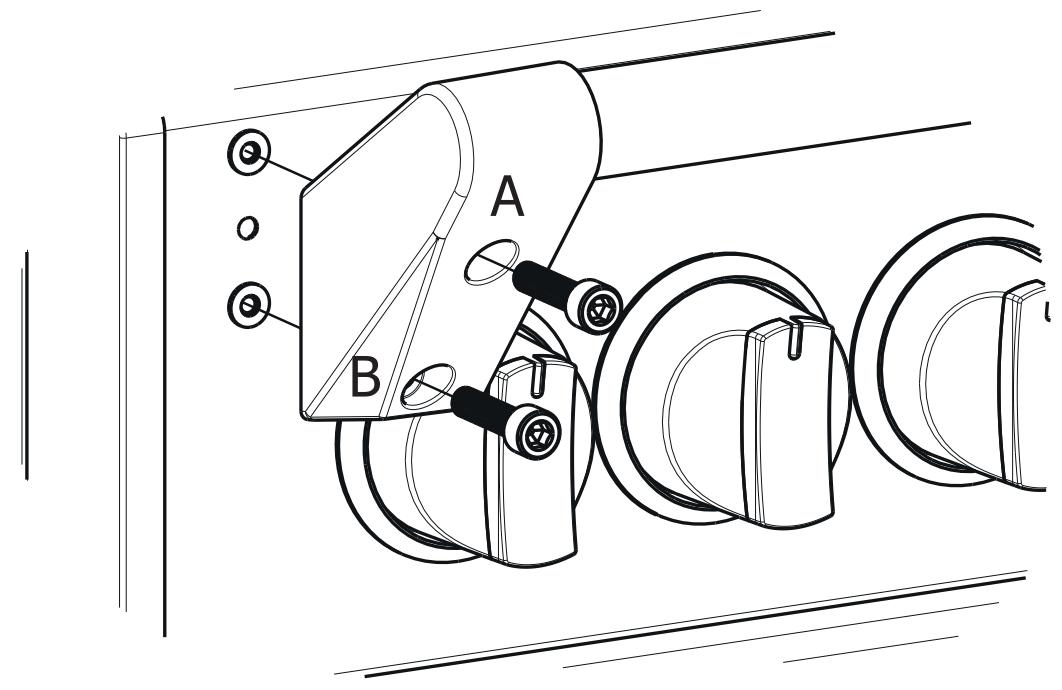 A

B