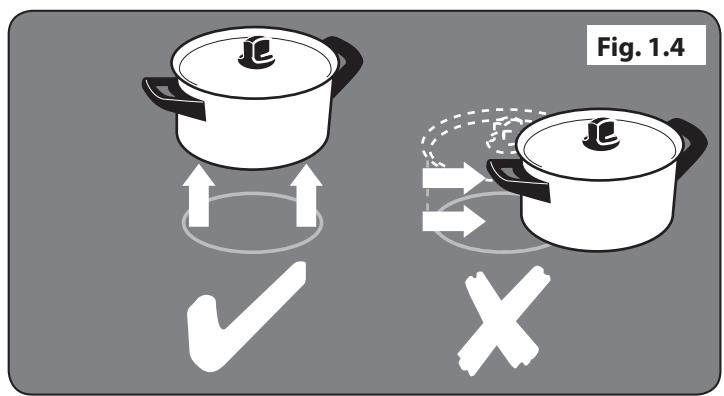 Fig. 1.4