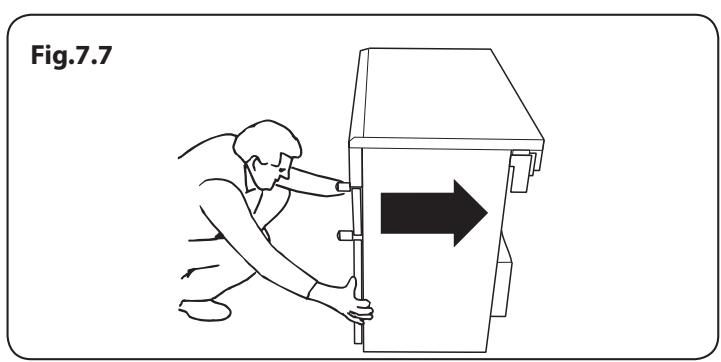 Fig.7.7