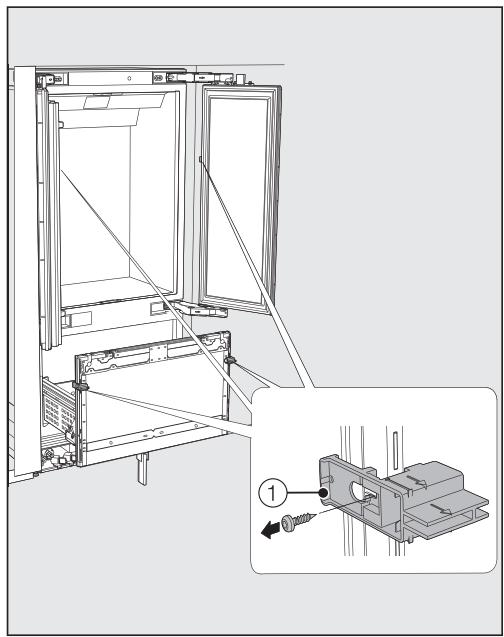 1