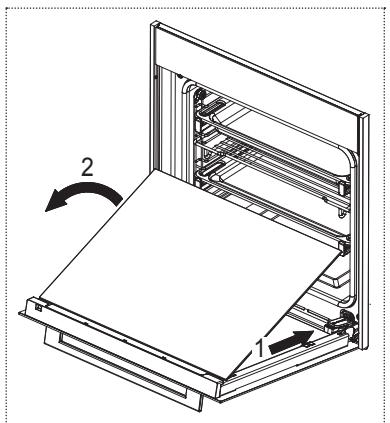 2

1