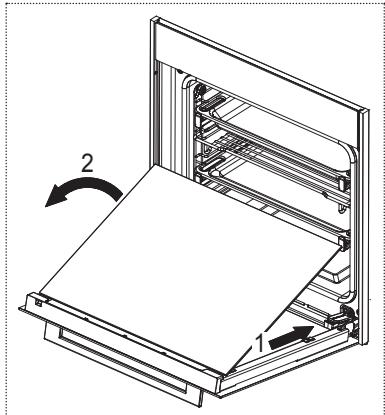 2

1