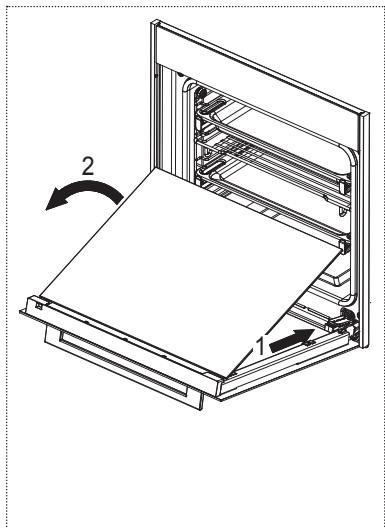 2

1